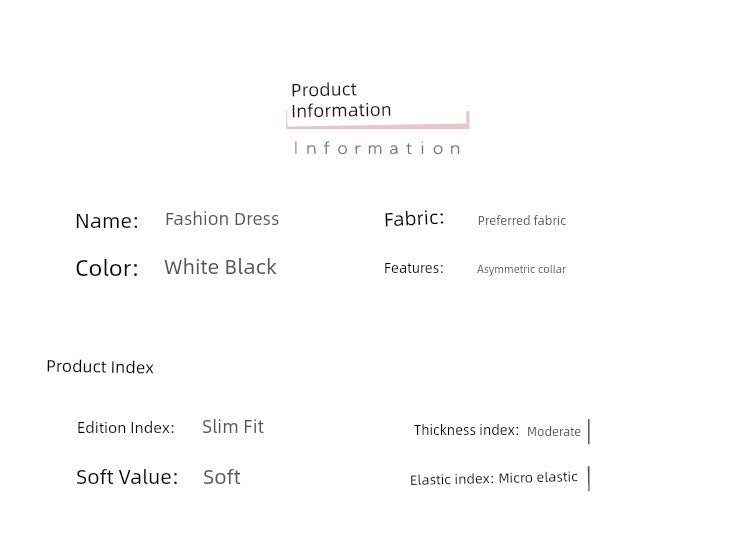 Product Information

Information

Name: Fashion Dress

Color: White Black

Fabric: Preferred fabric

Features: Asymmetric collar

Product Index

Edition Index: Slim Fit

Soft Value: Soft

Thickness index: Moderate

Elastic index: Micro elastic